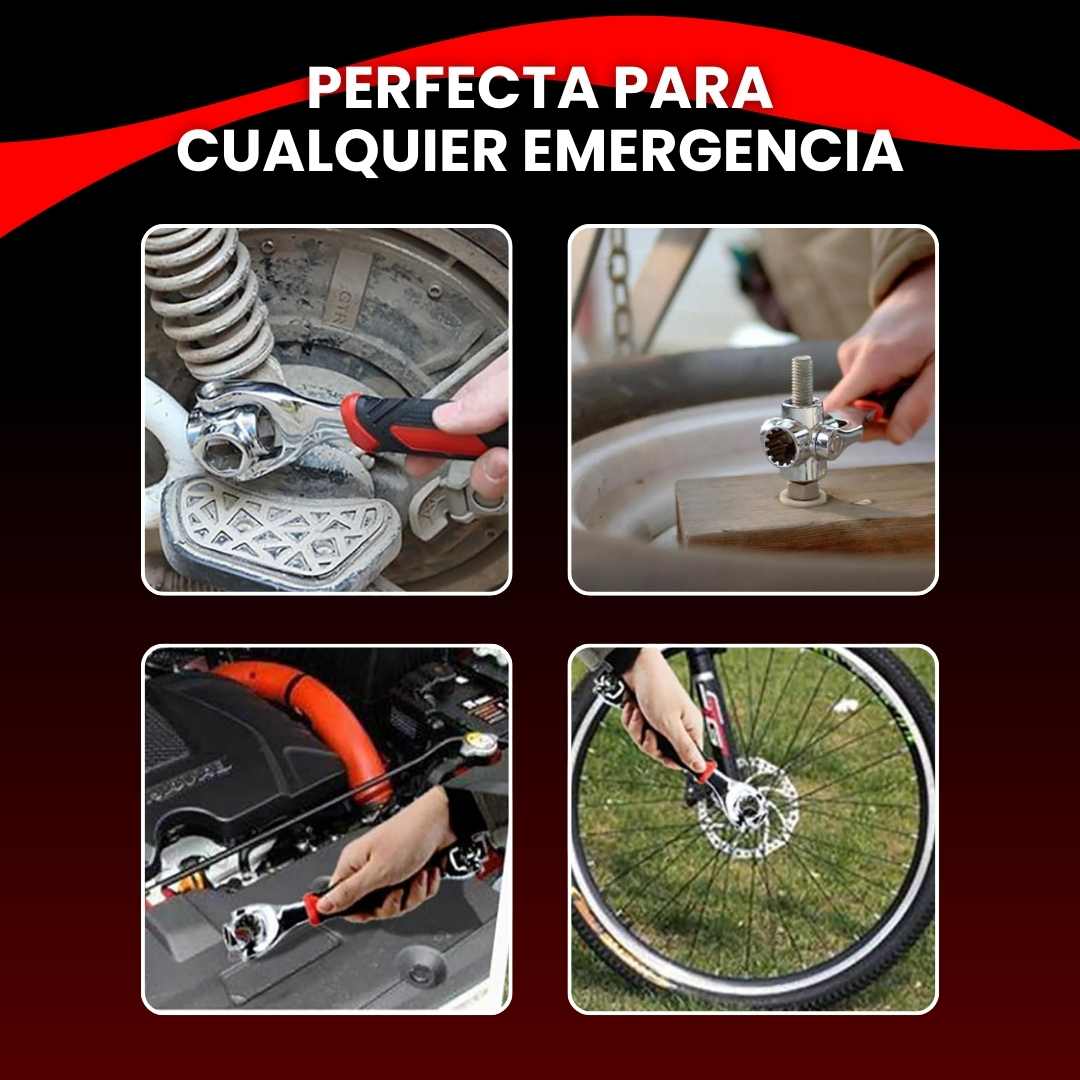 PERFECTA PARA
CUALQUIER EMERGENCIA