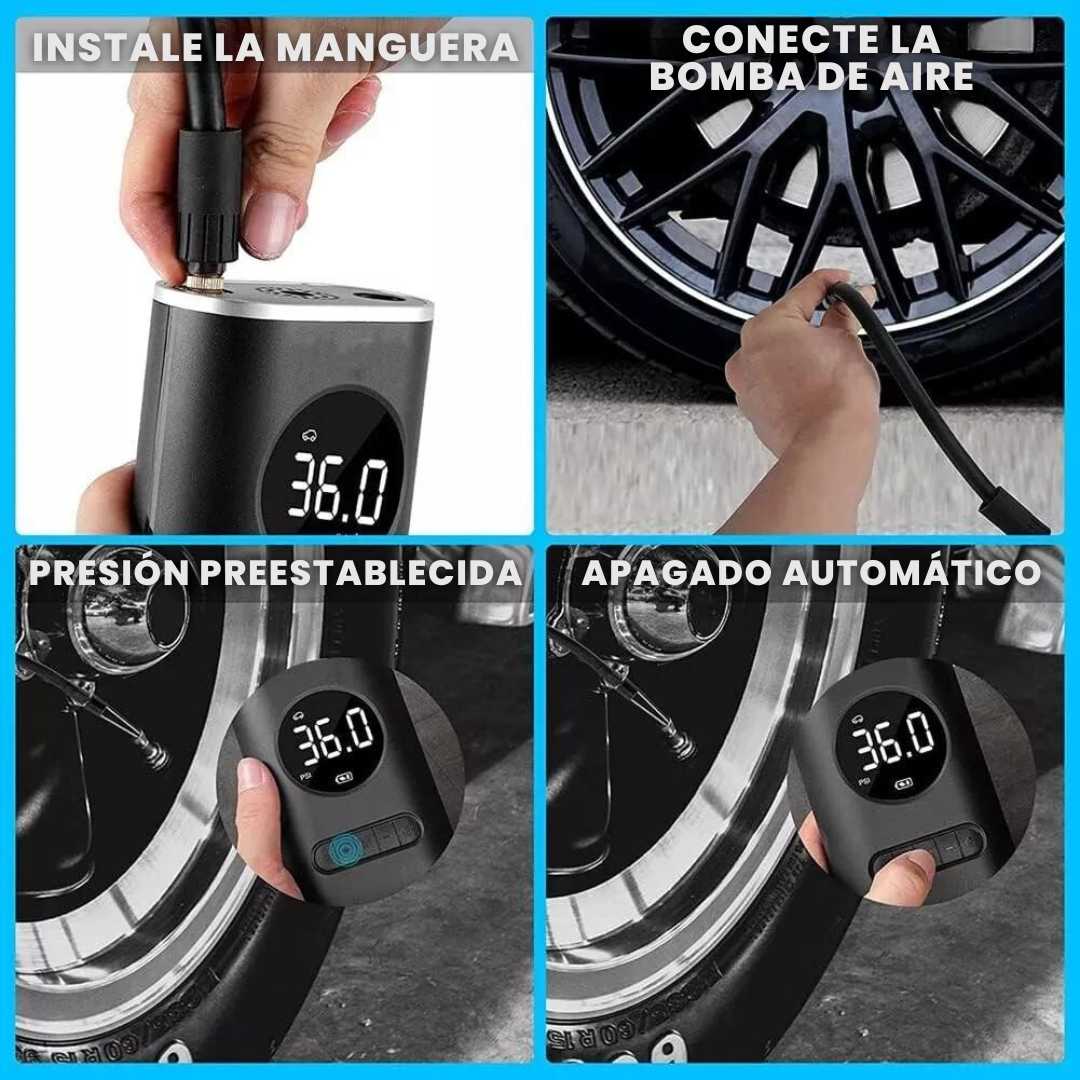 INSTALE LA MANGUERA

36.0

CONECTE LA BOMBA DE AIRE

PRESIÓN PREESTABLECIDA

36.0

PSI

APAGADO AUTOMÁTICO

36.0

PSI